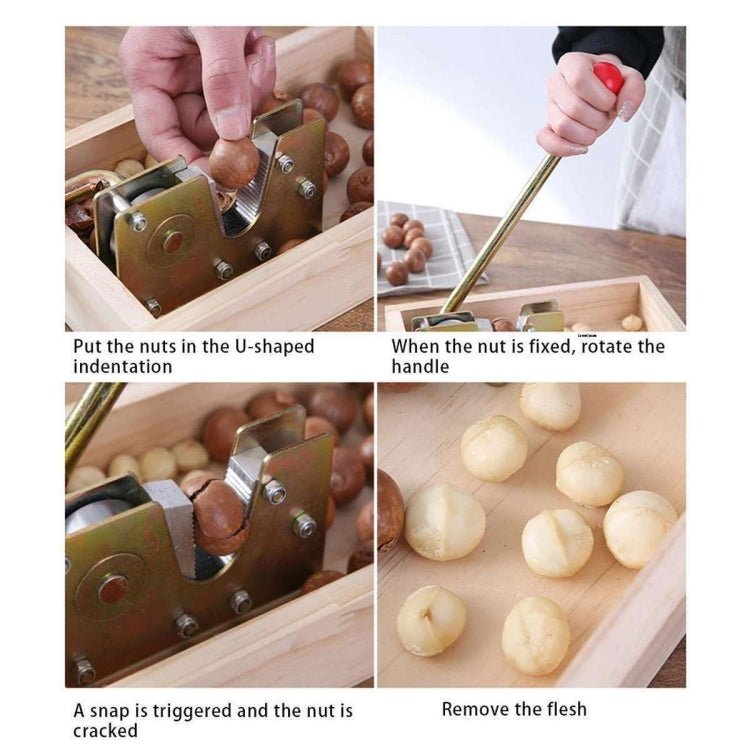 Put the nuts in the U-shaped indentation

When the nut is fixed, rotate the handle

A snap is triggered and the nut is cracked

Remove the flesh