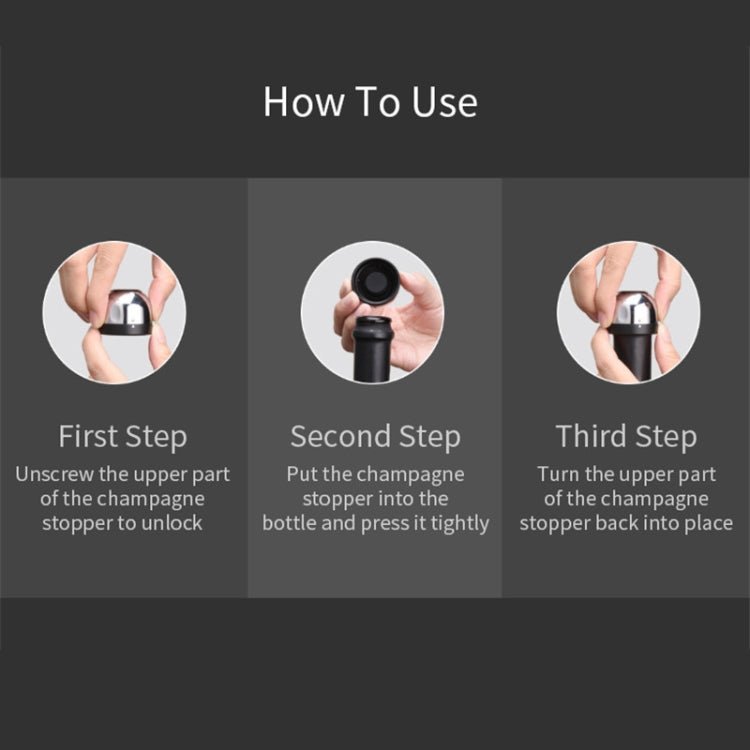 How To Use

First Step
Unscrew the upper part of the champagne stopper to unlock

Second Step
Put the champagne stopper into the bottle and press it tightly

Third Step
Turn the upper part of the champagne stopper back into place