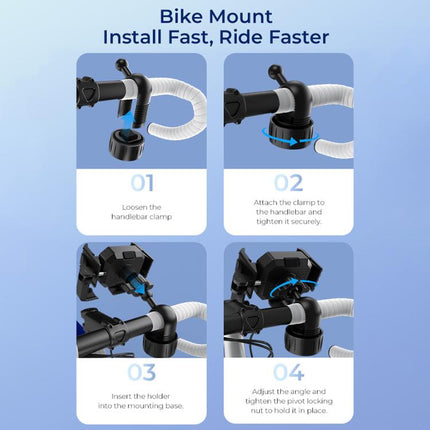 Bike Mount
Install Fast, Ride Faster

01

Loosen the handlebar clamp

02

Attach the clamp to the handlebar and tighten it securely.

03

Insert the holder into the mounting base.

04

Adjust the angle and tighten the pivot locking nut to hold it in place.