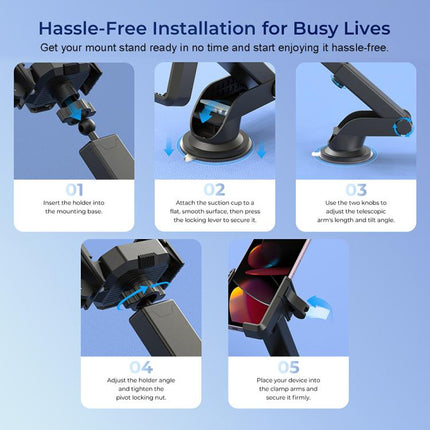 Hassle-Free Installation for Busy Lives

Get your mount stand ready in no time and start enjoying it hassle-free.

01

Insert the holder into the mounting base.

02

Attach the suction cup to a flat, smooth surface, then press the locking lever to secure it.

03

Use the two knobs to adjust the telescopic arm's length and tilt angle.

04

Adjust the holder angle and tighten the pivot locking nut.

05

Place your device into the clamp arms and secure it firmly.