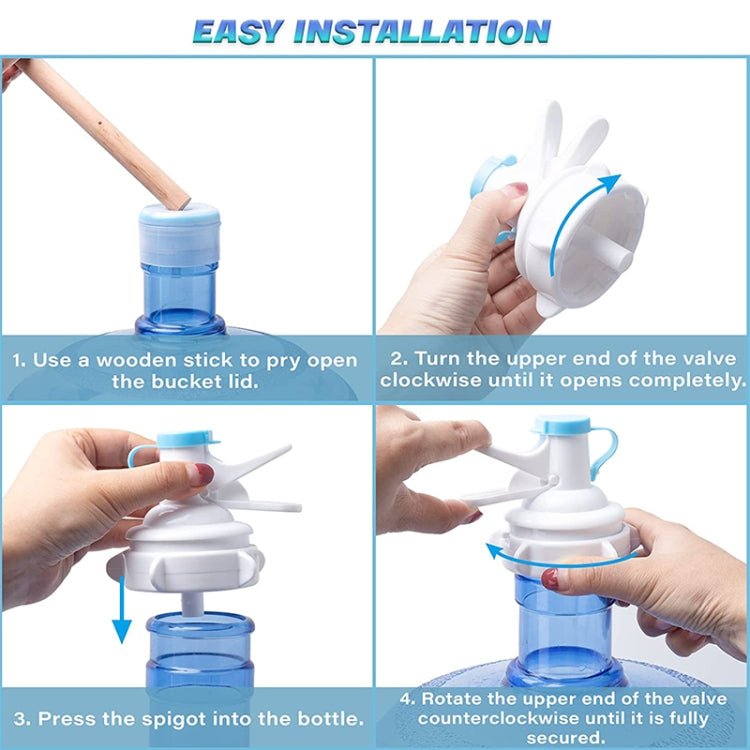 EASY INSTALLATION

1. Use a wooden stick to pry open the bucket lid.

2. Turn the upper end of the valve clockwise until it opens completely.

3. Press the spigot into the bottle.

4. Rotate the upper end of the valve counterclockwise until it is fully secured.