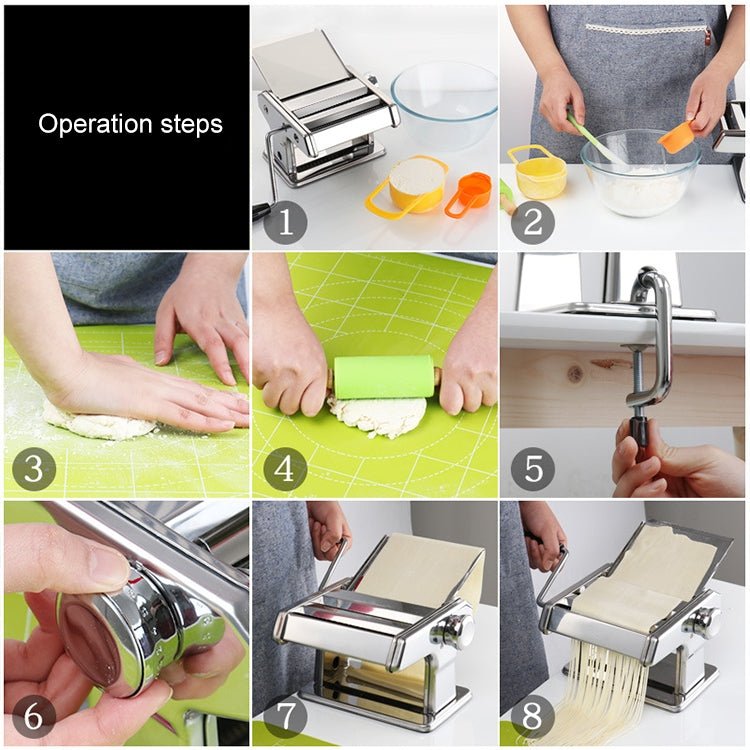 Operation steps

1

2

3

4

5

6

7

8