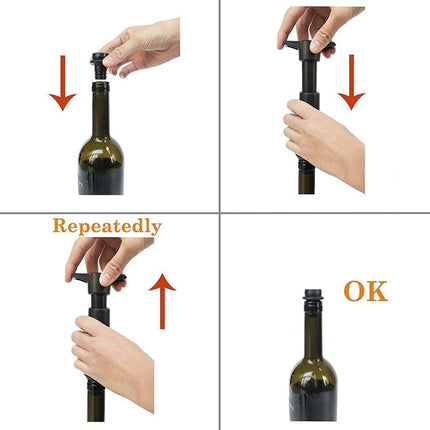 Repeatedly

OK