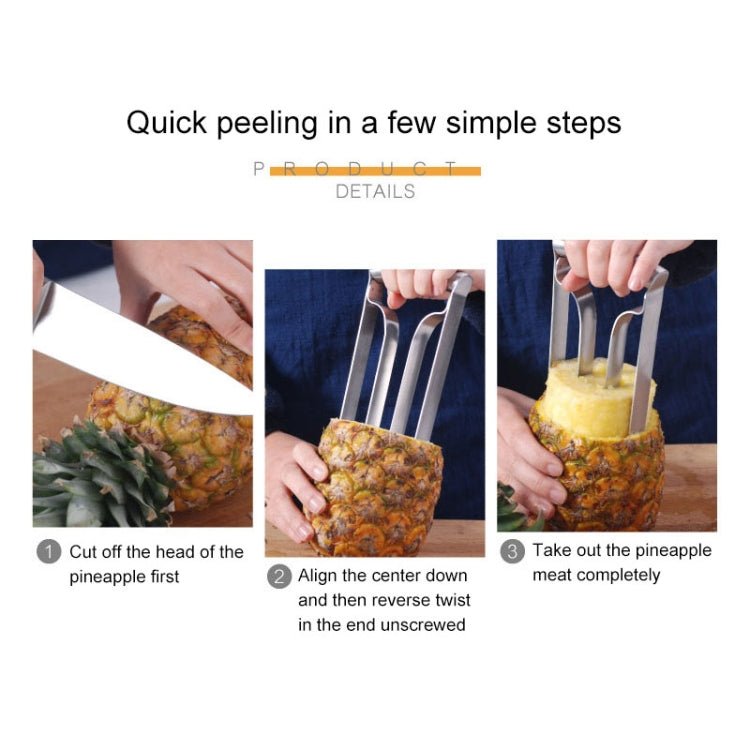 Quick peeling in a few simple steps

PRODUCT
DETAILS

1 Cut off the head of the pineapple first

2 Align the center down and then reverse twist in the end unscrewed

3 Take out the pineapple meat completely