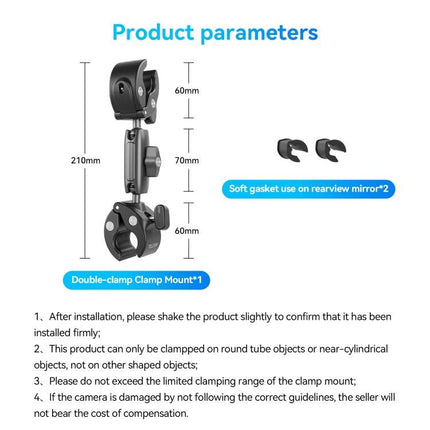 Product parameters

210mm

60mm

70mm

60mm

Soft gasket use on rearview mirror*2

Double-clamp Clamp Mount*1

1、After installation, please shake the product slightly to confirm that it has been installed firmly;

2、This product can only be clampped on round tube objects or near-cylindrical objects, not on other shaped objects;

3、Please do not exceed the limited clamping range of the clamp mount;

4、If the camera is damaged by not following the correct guidelines, the seller will not bear the cost of compensation.