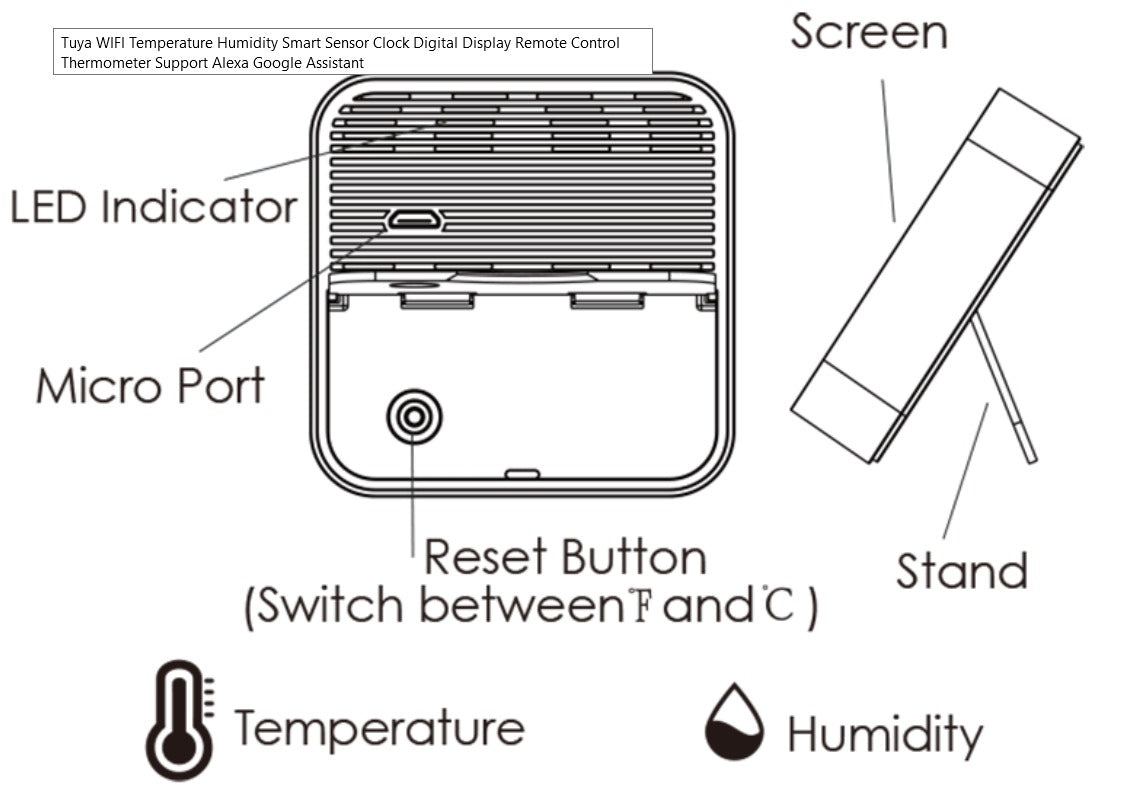 Tuya WIFI Temperature Humidity Smart Sensor Clock Digital Display Remote Control Thermometer Support Alexa Google Assistant

Screen

LED Indicator

Micro Port

Reset Button
(Switch between ℉ and ℃ )

Stand

Temperature

Humidity