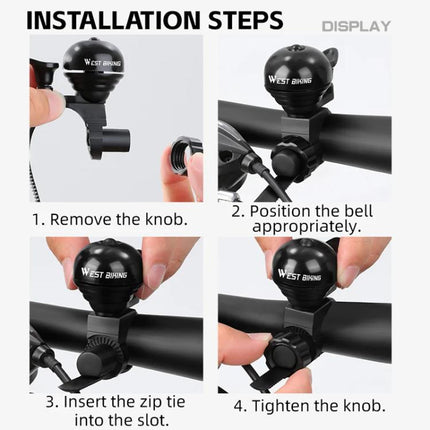 INSTALLATION STEPS

DISPLAY

WEST BIKING

1. Remove the knob.

WEST BIKING

2. Position the bell appropriately.

WEST BIKING

3. Insert the zip tie into the slot.

WEST BIKING

4. Tighten the knob.