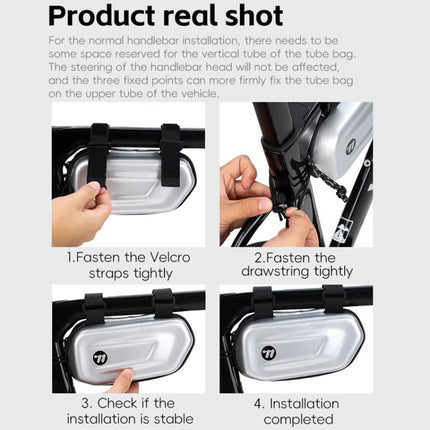 Product real shot

For the normal handlebar installation, there needs to be some space reserved for the vertical tube of the tube bag. The steering of the handlebar head will not be affected, and the three fixed points can more firmly fix the tube bag on the upper tube of the vehicle.

1.Fasten the Velcro straps tightly

2.Fasten the drawstring tightly

3. Check if the installation is stable

4. Installation completed