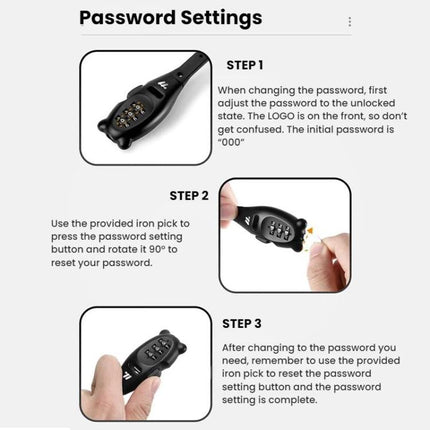 Password Settings

STEP 1

When changing the password, first adjust the password to the unlocked state. The LOGO is on the front, so don't get confused. The initial password is "000"

STEP 2

Use the provided iron pick to press the password setting button and rotate it 90° to reset your password.

STEP 3

After changing to the password you need, remember to use the provided iron pick to reset the password setting button and the password setting is complete.