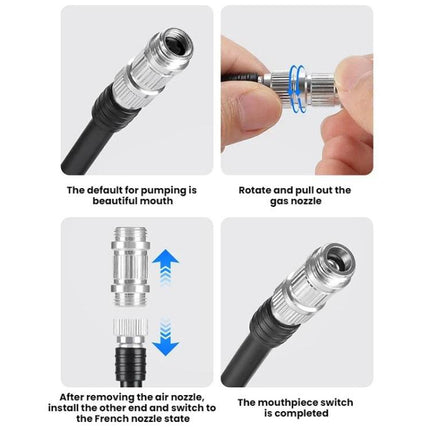 The default for pumping is beautiful mouth

Rotate and pull out the gas nozzle

After removing the air nozzle, install the other end and switch to the French nozzle state

The mouthpiece switch is completed