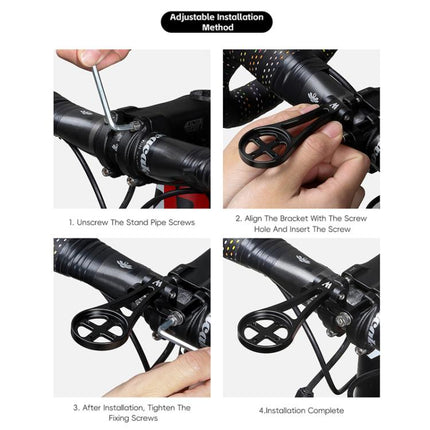 Adjustable Installation Method

1. Unscrew The Stand Pipe Screws

2. Align The Bracket With The Screw Hole And Insert The Screw

3. After Installation, Tighten The Fixing Screws

4.Installation Complete