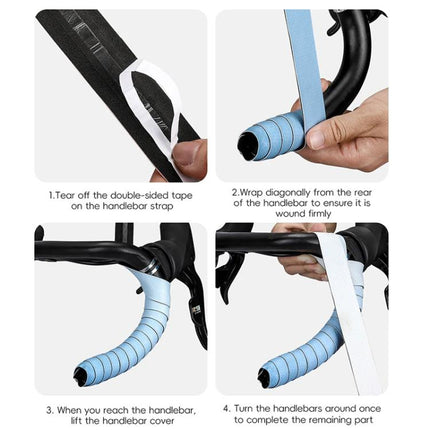 1.Tear off the double-sided tape on the handlebar strap

2.Wrap diagonally from the rear of the handlebar to ensure it is wound firmly

3. When you reach the handlebar, lift the handlebar cover

4. Turn the handlebars around once to complete the remaining part