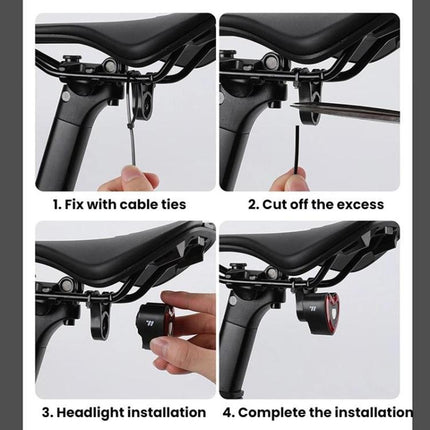 1. Fix with cable ties

2. Cut off the excess

3. Headlight installation

4. Complete the installation